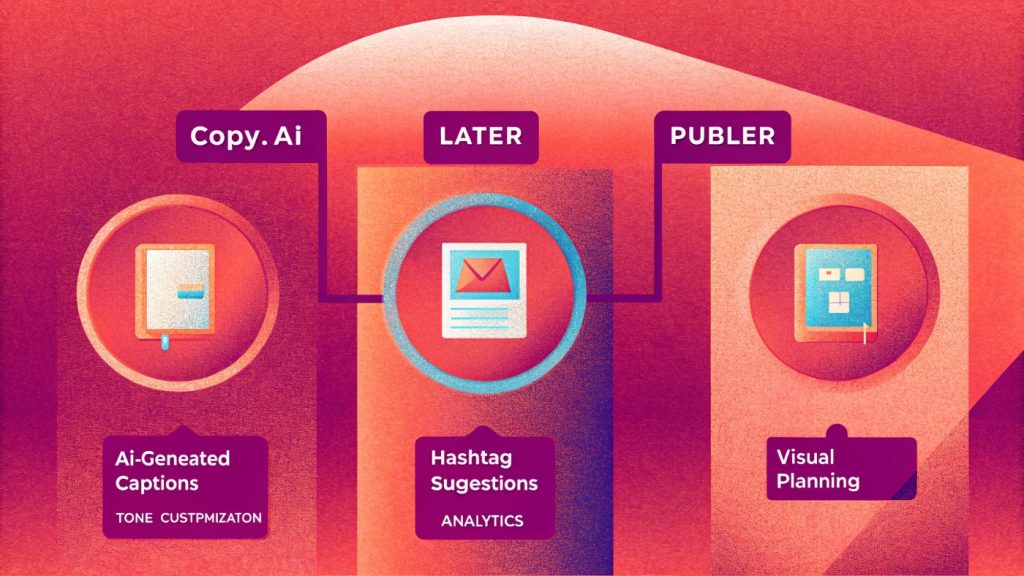 Copy. Ai

LATER

PUBLER

Ai-Geneated Captions

TONE CUSTPMIZATON

Hashtag Sugestions

ANALYTICS

Visual Planning