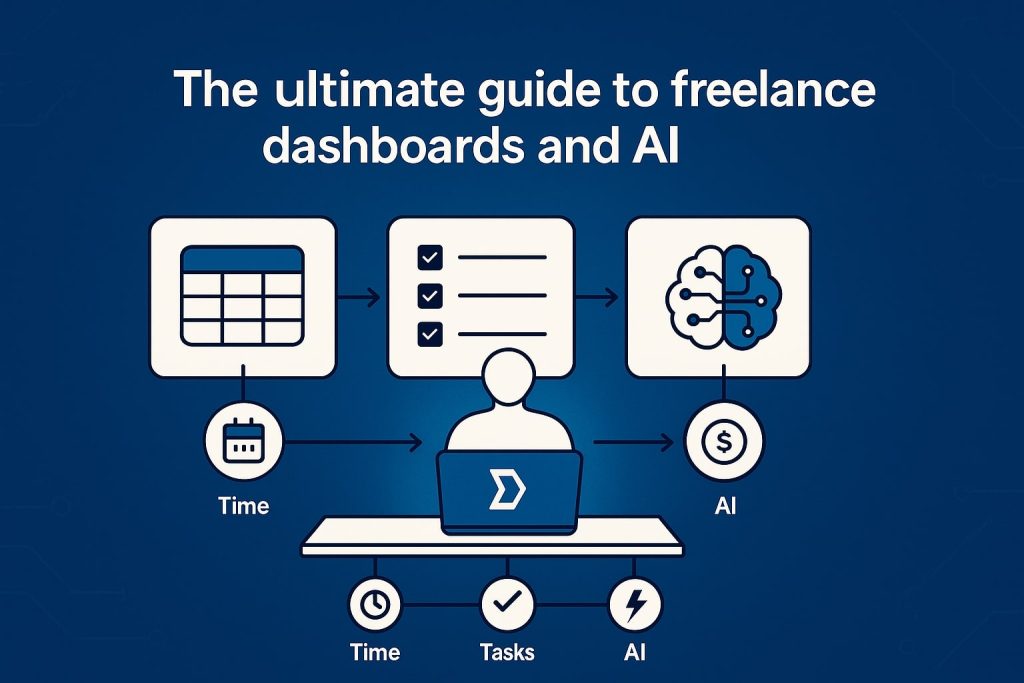 The ultimate guide to freelance dashboards and AI

Time

AI

Time

Tasks

AI